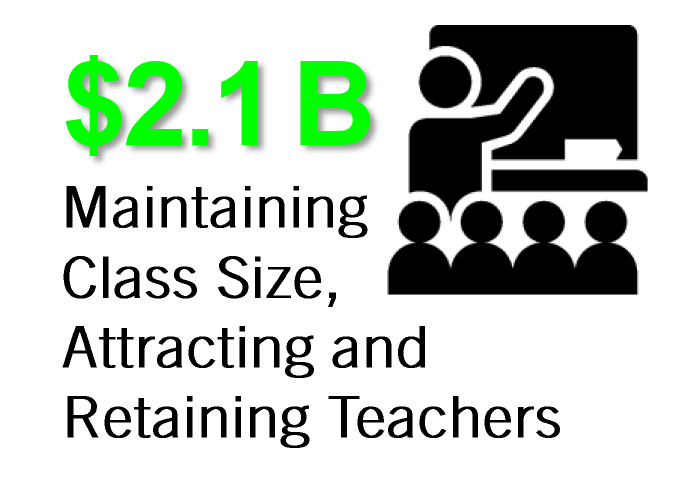 $2.1 B

Maintaining Class Size, Attracting and Retaining Teachers